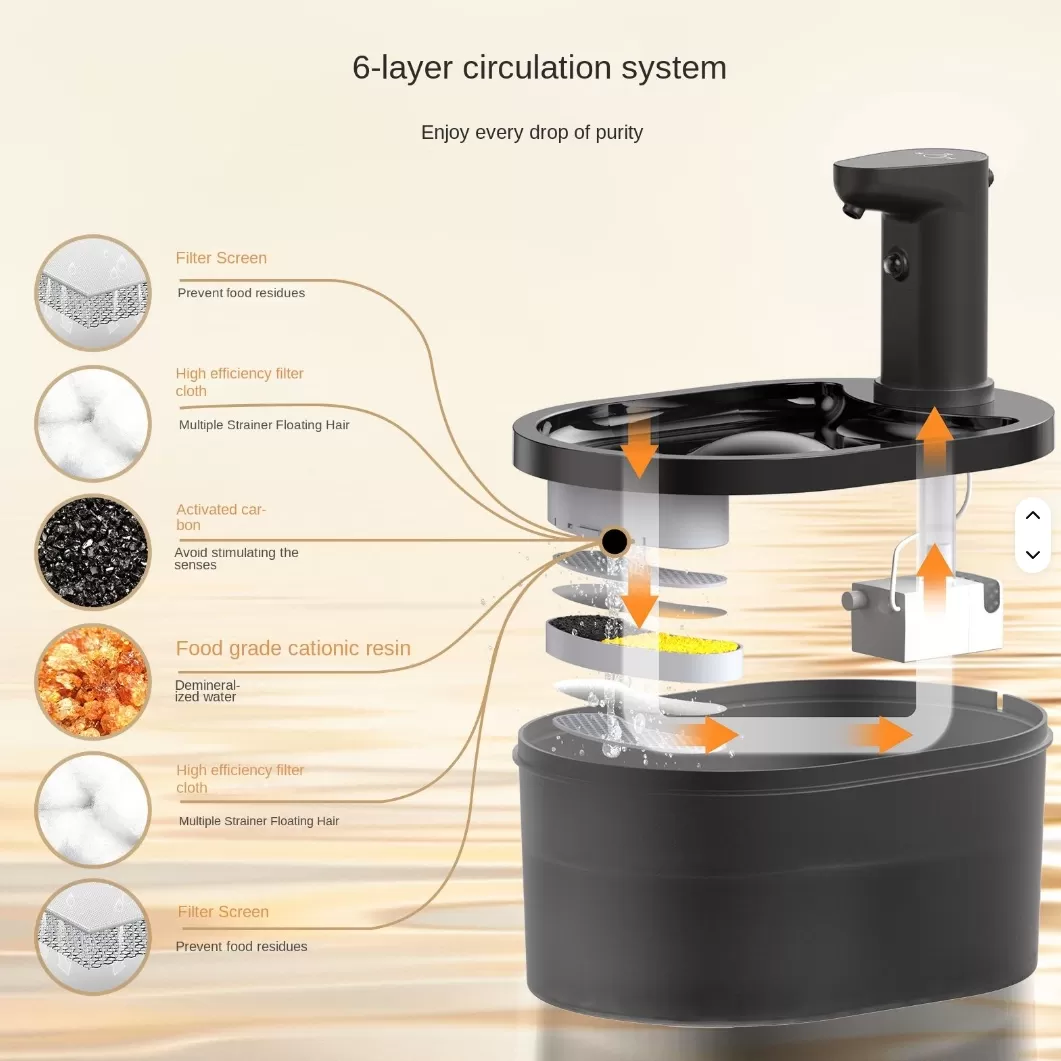 6-layer circulation system

Enjoy every drop of purity

Filter Screen

Prevent food residues

High efficiency filter cloth

Multiple Strainer Floating Hair

Activated carbon

Avoid stimulating the senses

Food grade cationic resin

Demineralized water

High efficiency filter cloth

Multiple Strainer Floating Hair

Filter Screen

Prevent food residues